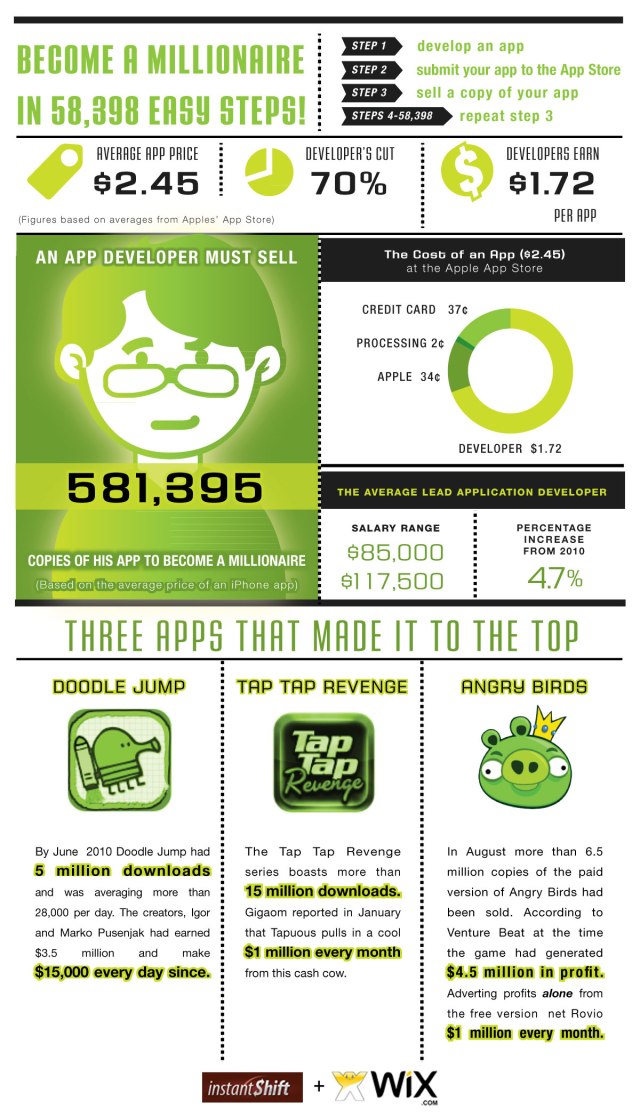 BECOME A MILLIONAIRE IN 58,398 EASY STEPS!

STEP 1 develop an app
STEP 2 submit your app to the App Store
STEP 3 sell a copy of your app
STEPS 4-58,398 repeat step 3

AVERAGE APP PRICE
$2.45

DEVELOPER'S CUT
70%

DEVELOPERS EARN
$1.72
PER APP

(Figures based on averages from Apples' App Store)

AN APP DEVELOPER MUST SELL

581,395

COPIES OF HIS APP TO BECOME A MILLIONAIRE
(Based on the average price of an iPhone app)

The Cost of an App ($2.45)
at the Apple App Store

CREDIT CARD 37¢
PROCESSING 2¢
APPLE 34¢
DEVELOPER $1.72

THE AVERAGE LEAD APPLICATION DEVELOPER

SALARY RANGE
$85,000
$117,500

PERCENTAGE INCREASE FROM 2010
4.7%

THREE APPS THAT MADE IT TO THE TOP

DOODLE JUMP

By June 2010 Doodle Jump had 5 million downloads and was averaging more than 28,000 per day. The creators, Igor and Marko Pusenjak had earned $3.5 million and make $15,000 every day since.

TAP TAP REVENGE

Tap Tap Revenge

The Tap Tap Revenge series boasts more than 15 million downloads. Gigaom reported in January that Tapuous pulls in a cool $1 million every month from this cash cow.

ANGRY BIRDS

In August more than 6.5 million copies of the paid version of Angry Birds had been sold. According to Venture Beat at the time the game had generated $4.5 million in profit. Adverting profits alone from the free version net Rovio $1 million every month.

instantShift + WiX .COM